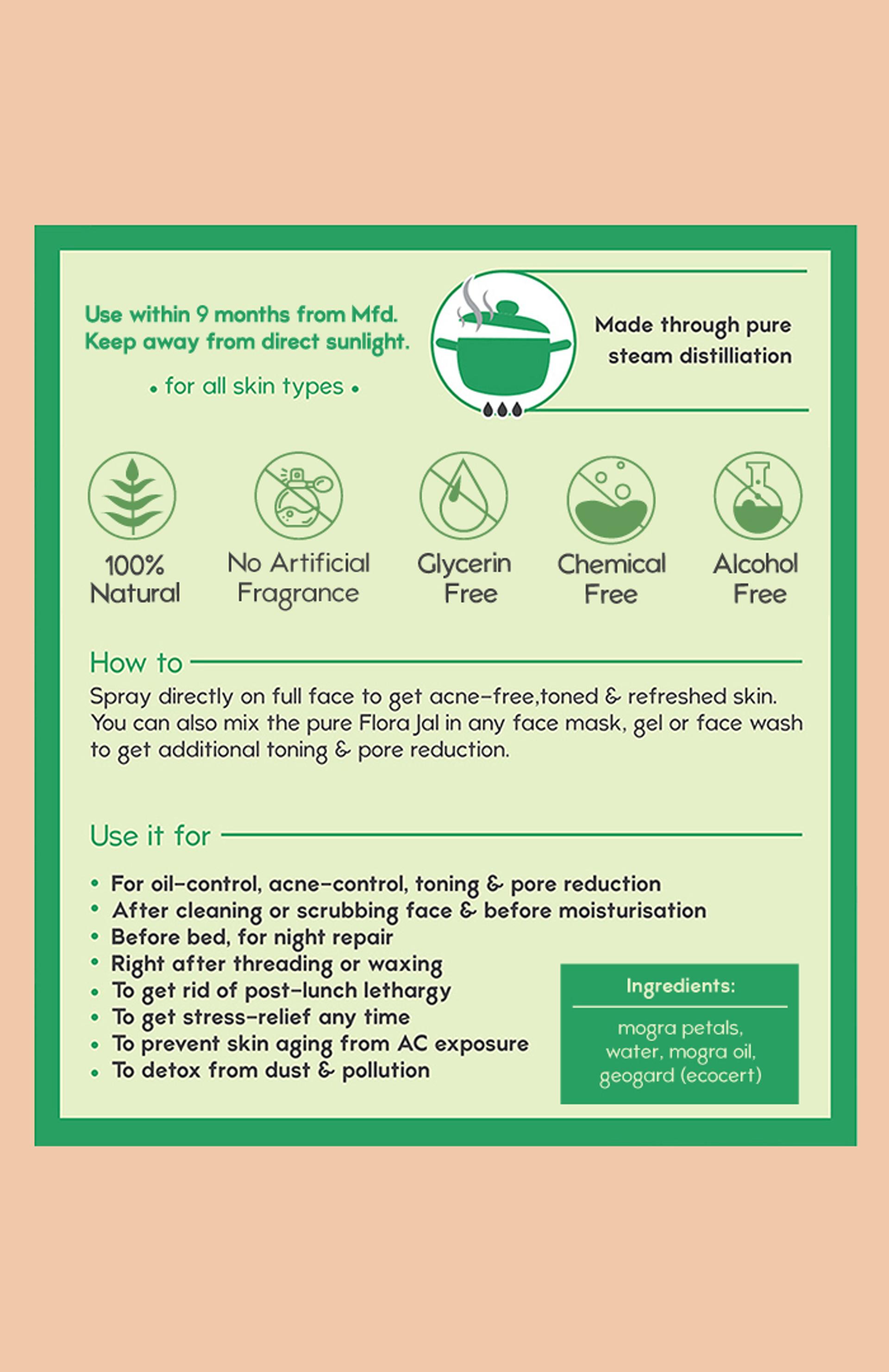 Use within 9 months from Mfd.
Keep away from direct sunlight.

• for all skin types •

Made through pure steam distilliation

100% Natural

No Artificial Fragrance

Glycerin Free

Chemical Free

Alcohol Free

How to

Spray directly on full face to get acne-free,toned & refreshed skin. You can also mix the pure Flora Jal in any face mask, gel or face wash to get additional toning & pore reduction.

Use it for

• For oil-control, acne-control, toning & pore reduction
• After cleaning or scrubbing face & before moisturisation
• Before bed, for night repair
• Right after threading or waxing
• To get rid of post-lunch lethargy
• To get stress-relief any time
• To prevent skin aging from AC exposure
• To detox from dust & pollution

Ingredients:

mogra petals, water, mogra oil, geogard (ecocert)