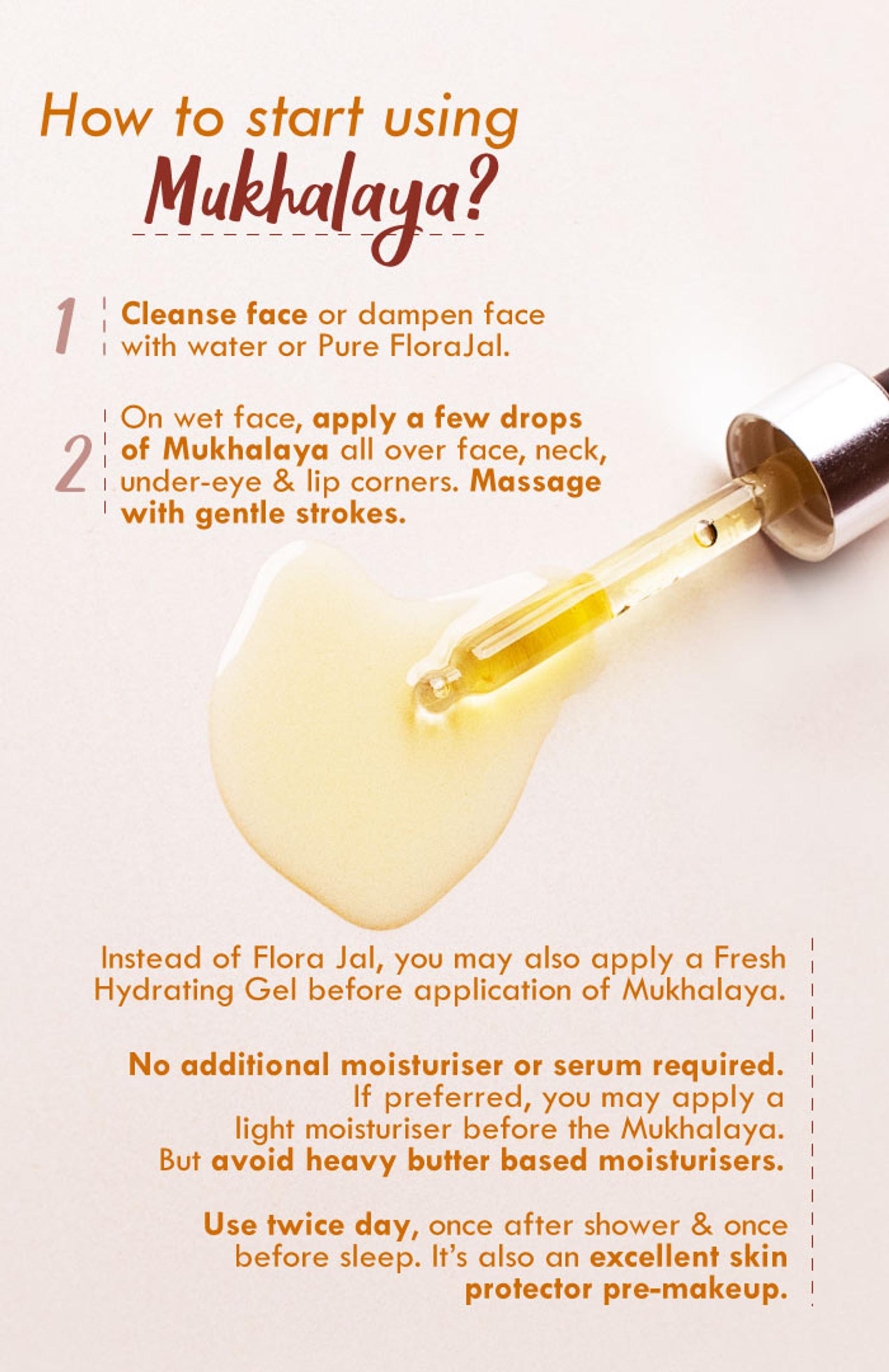 How to start using Mukhalaya?

1 Cleanse face or dampen face with water or Pure FloraJal.

2 On wet face, apply a few drops of Mukhalaya all over face, neck, under-eye & lip corners. Massage with gentle strokes.

Instead of Flora Jal, you may also apply a Fresh Hydrating Gel before application of Mukhalaya.

No additional moisturiser or serum required. If preferred, you may apply a light moisturiser before the Mukhalaya. But avoid heavy butter based moisturisers.

Use twice day, once after shower & once before sleep. It's also an excellent skin protector pre-makeup.