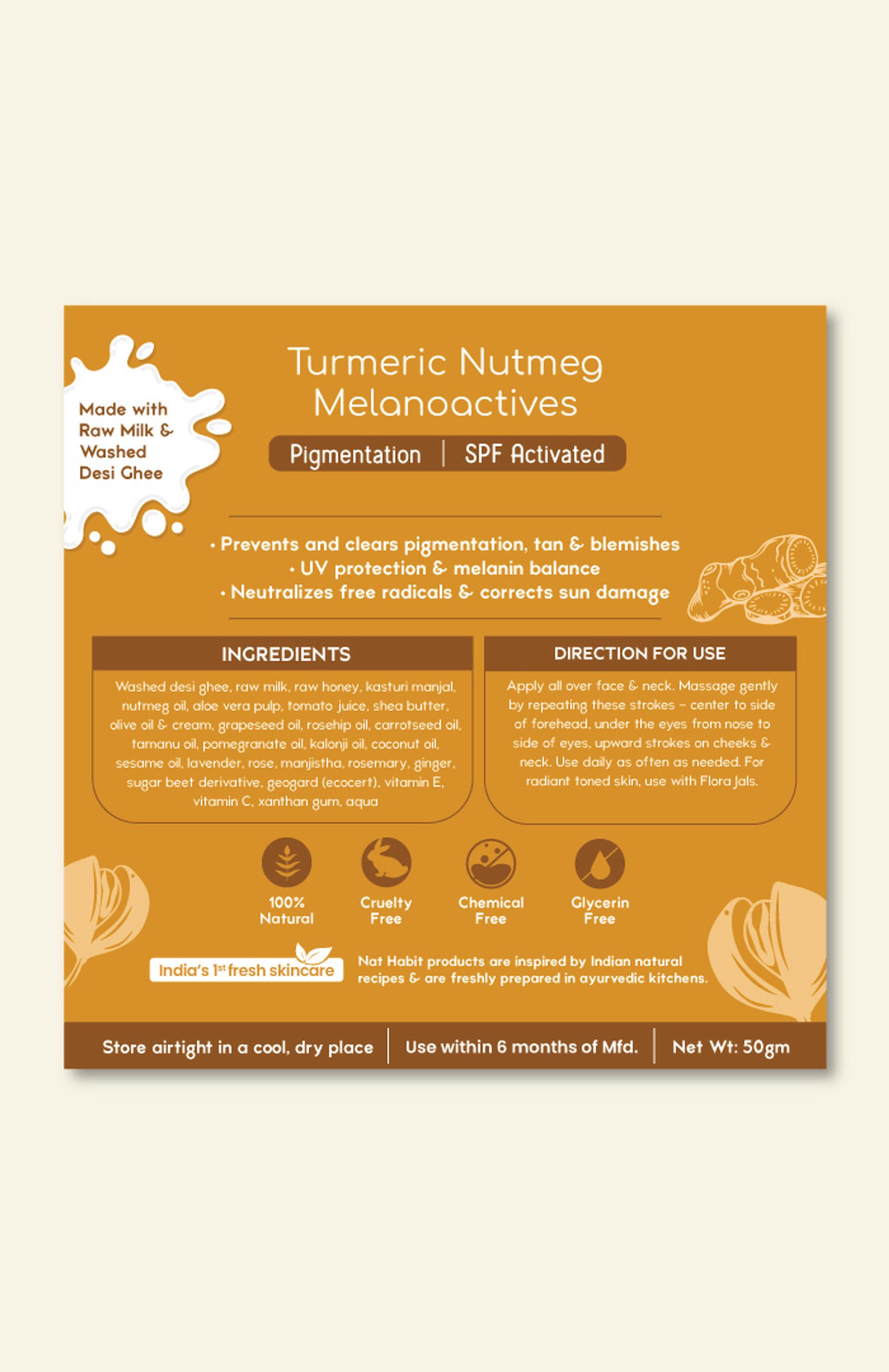 Made with Raw Milk & Washed Desi Ghee

Turmeric Nutmeg Melanoactives

Pigmentation | SPF Activated

• Prevents and clears pigmentation, tan & blemishes
• UV protection & melanin balance
• Neutralizes free radicals & corrects sun damage

INGREDIENTS

Washed desi ghee, raw milk, raw honey, kasturi manjal, nutmeg oil, aloe vera pulp, tomato juice, shea butter, olive oil & cream, grapeseed oil, rosehip oil, carrotseed oil, tamanu oil, pomegranate oil, kalonji oil, coconut oil, sesame oil, lavender, rose, manjistha, rosemary, ginger, sugar beet derivative, geogard (ecocert), vitamin E, vitamin C, xanthan gum, aqua

DIRECTION FOR USE

Apply all over face & neck. Massage gently by repeating these strokes - center to side of forehead, under the eyes from nose to side of eyes, upward strokes on cheeks & neck. Use daily as often as needed. For radiant toned skin, use with Flora Jals.

100% Natural

Cruelty Free

Chemical Free

Glycerin Free

India's 1st fresh skincare

Nat Habit products are inspired by Indian natural recipes & are freshly prepared in ayurvedic kitchens.

Store airtight in a cool, dry place | Use within 6 months of Mfd. | Net Wt: 50gm